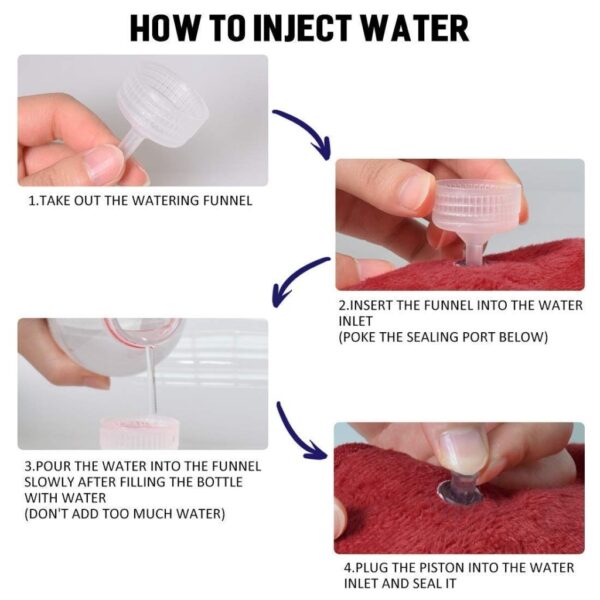 HOW TO INJECT WATER

1.TAKE OUT THE WATERING FUNNEL

2.INSERT THE FUNNEL INTO THE WATER INLET
(POKE THE SEALING PORT BELOW)

3.POUR THE WATER INTO THE FUNNEL SLOWLY AFTER FILLING THE BOTTLE WITH WATER
(DON'T ADD TOO MUCH WATER)

4.PLUG THE PISTON INTO THE WATER INLET AND SEAL IT